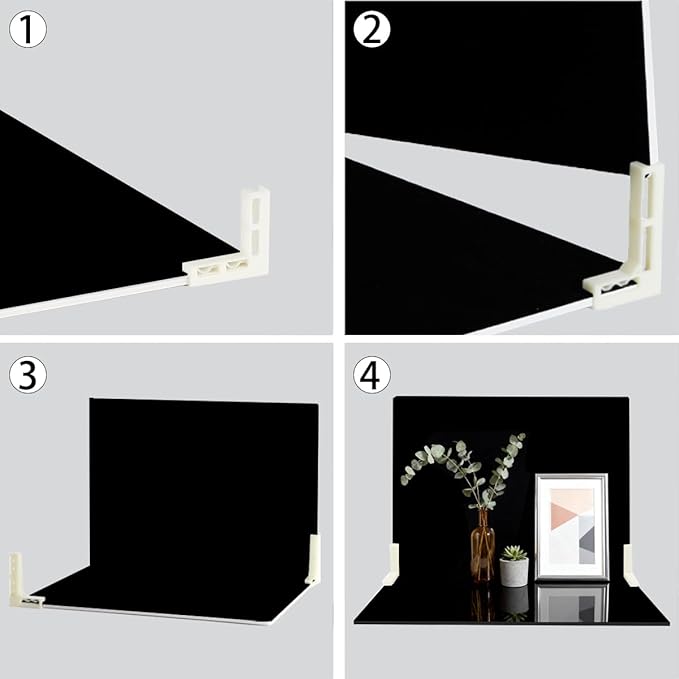 ①
②
③
④