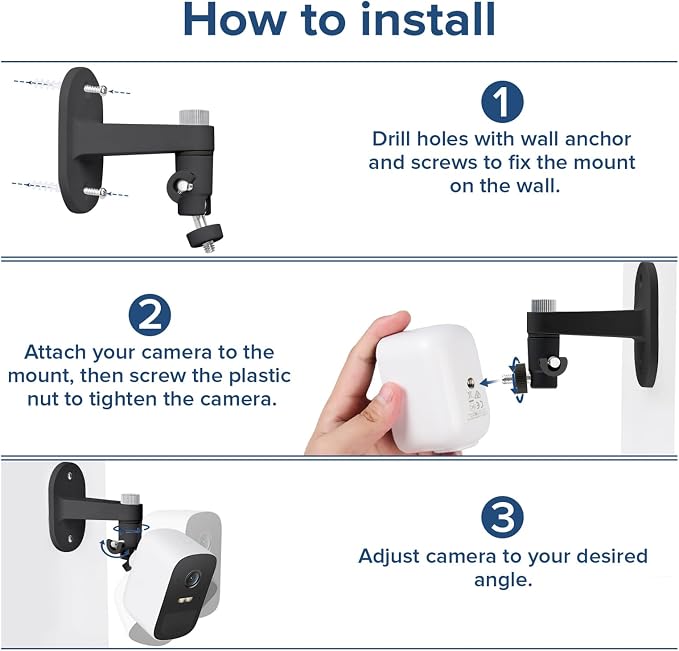 How to install

1

Drill holes with wall anchor and screws to fix the mount on the wall.

2

Attach your camera to the mount, then screw the plastic nut to tighten the camera.

3

Adjust camera to your desired angle.