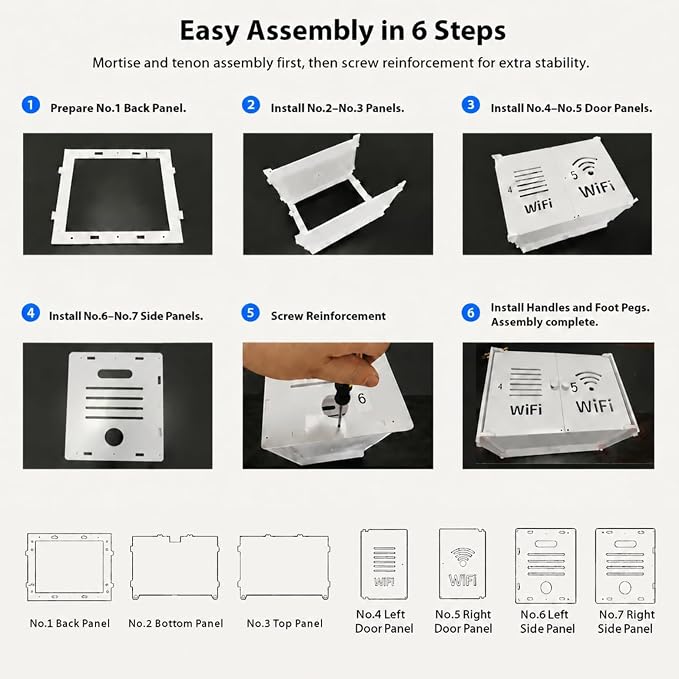 Easy Assembly in 6 Steps

Mortise and tenon assembly first, then screw reinforcement for extra stability.

1 Prepare No.1 Back Panel.

2 Install No.2–No.3 Panels.

3 Install No.4–No.5 Door Panels.

4 WiFi 5 WiFi

4 Install No.6–No.7 Side Panels.

5 Screw Reinforcement

6

6 Install Handles and Foot Pegs. Assembly complete.

4 WiFi 5 WiFi

WiFi

WiFi

No.1 Back Panel

No.2 Bottom Panel

No.3 Top Panel

No.4 Left Door Panel

No.5 Right Door Panel

No.6 Left Side Panel

No.7 Right Side Panel