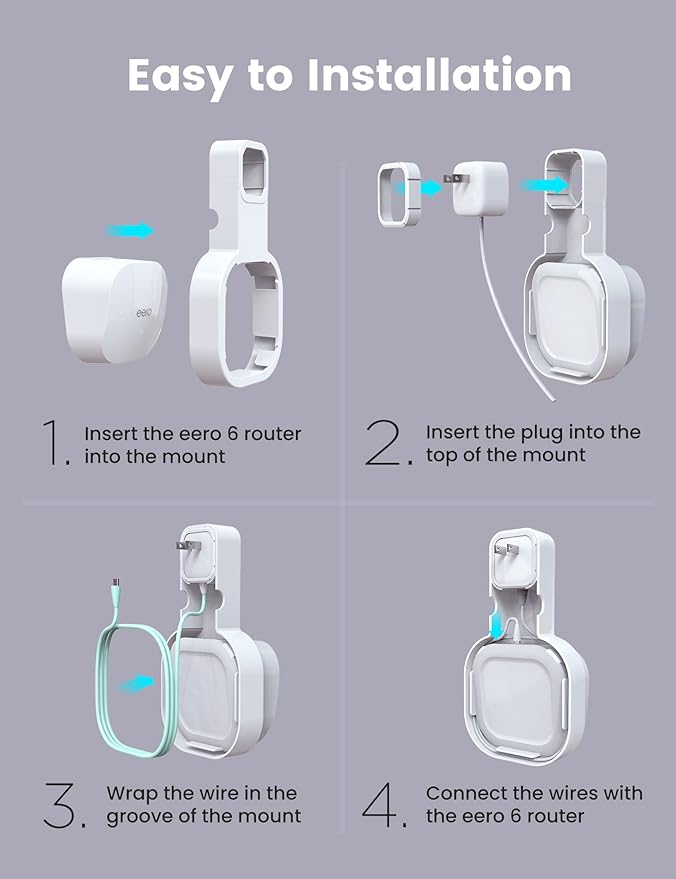 Easy to Installation

eero

1. Insert the eero 6 router into the mount

2. Insert the plug into the top of the mount

3. Wrap the wire in the groove of the mount

4. Connect the wires with the eero 6 router