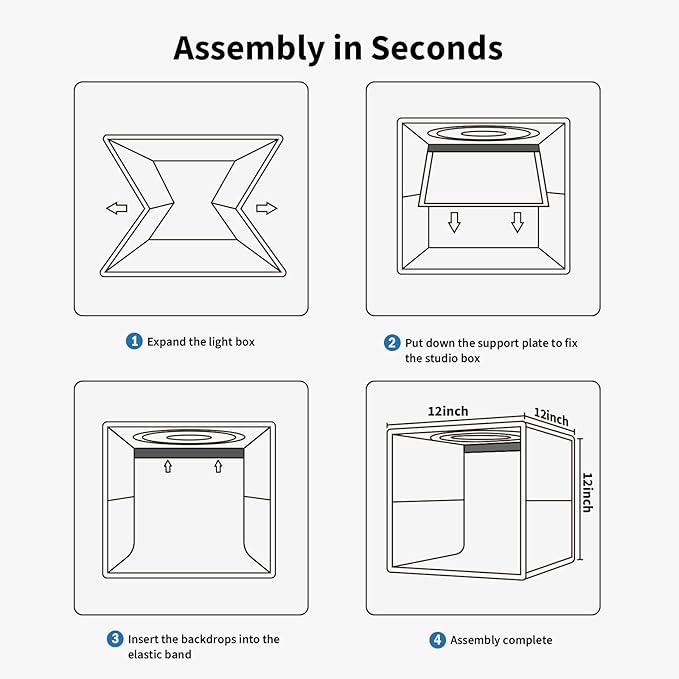 Assembly in Seconds

1 Expand the light box

2 Put down the support plate to fix the studio box

3 Insert the backdrops into the elastic band

12inch
12inch
12inch

4 Assembly complete