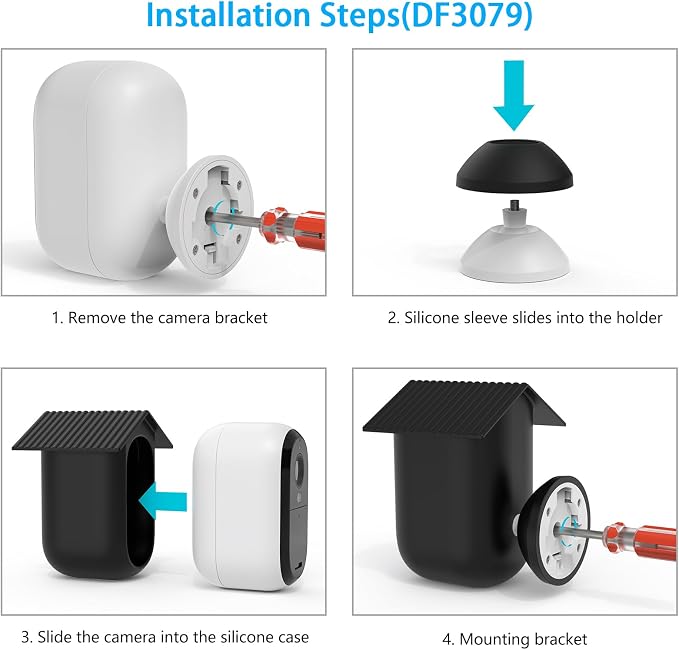 Installation Steps(DF3079)

1. Remove the camera bracket

2. Silicone sleeve slides into the holder

3. Slide the camera into the silicone case

4. Mounting bracket