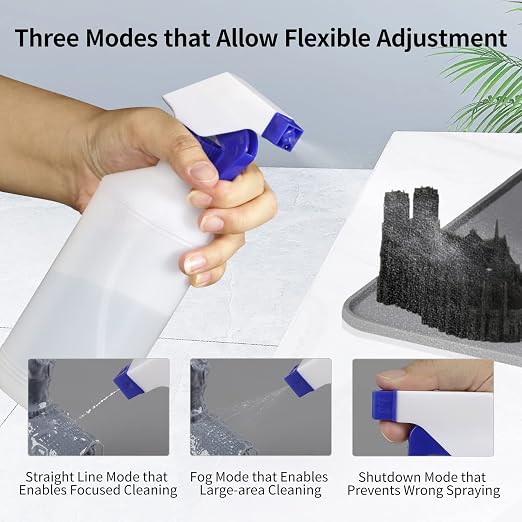 Three Modes that Allow Flexible Adjustment

Straight Line Mode that Enables Focused Cleaning

Fog Mode that Enables Large-area Cleaning

Shutdown Mode that Prevents Wrong Spraying