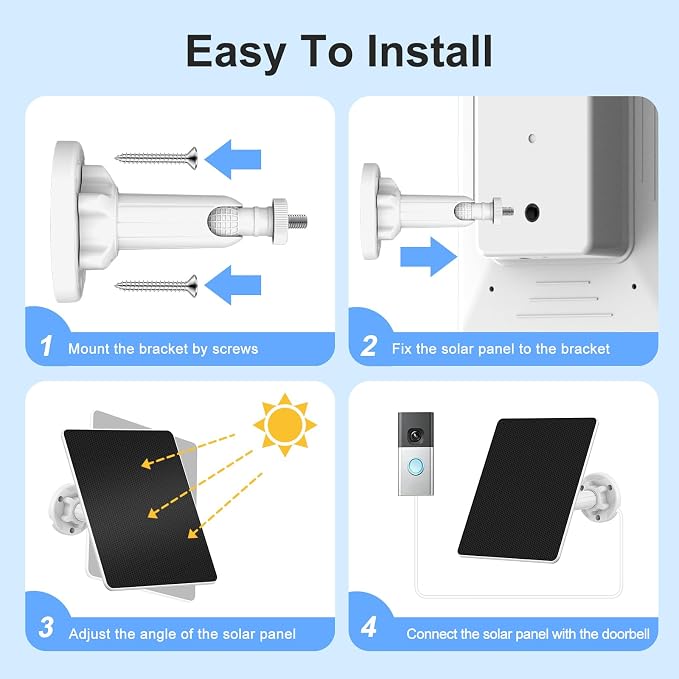 Easy To Install

1 Mount the bracket by screws

2 Fix the solar panel to the bracket

3 Adjust the angle of the solar panel

4 Connect the solar panel with the doorbell