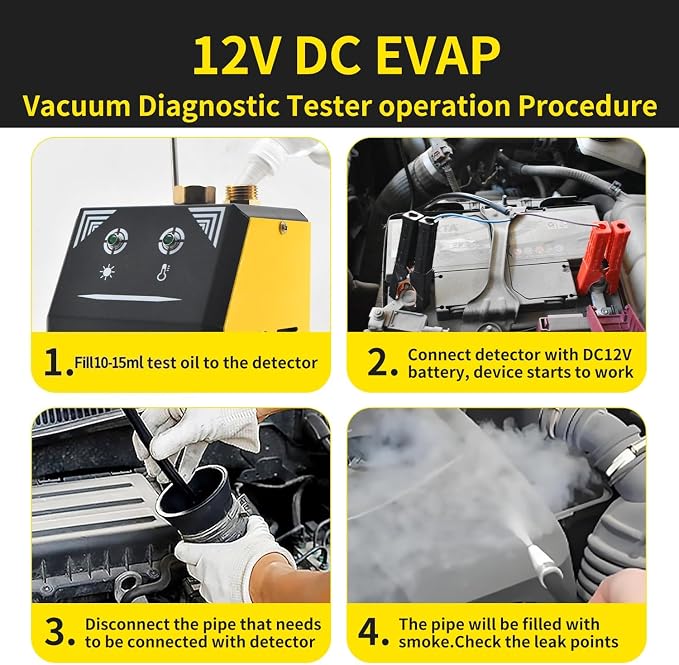 12V DC EVAP

Vacuum Diagnostic Tester operation Procedure

1. Fill10-15ml test oil to the detector

2. Connect detector with DC12V battery, device starts to work

3. Disconnect the pipe that needs to be connected with detector

4. The pipe will be filled with smoke.Check the leak points