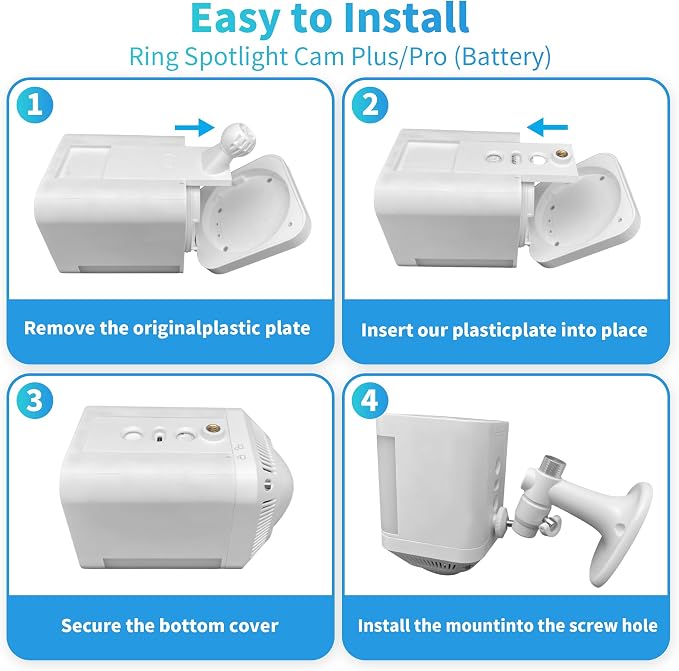 Easy to Install

Ring Spotlight Cam Plus/Pro (Battery)

1

Remove the originalplastic plate

2

Insert our plasticplate into place

3

Secure the bottom cover

4

Install the mountinto the screw hole