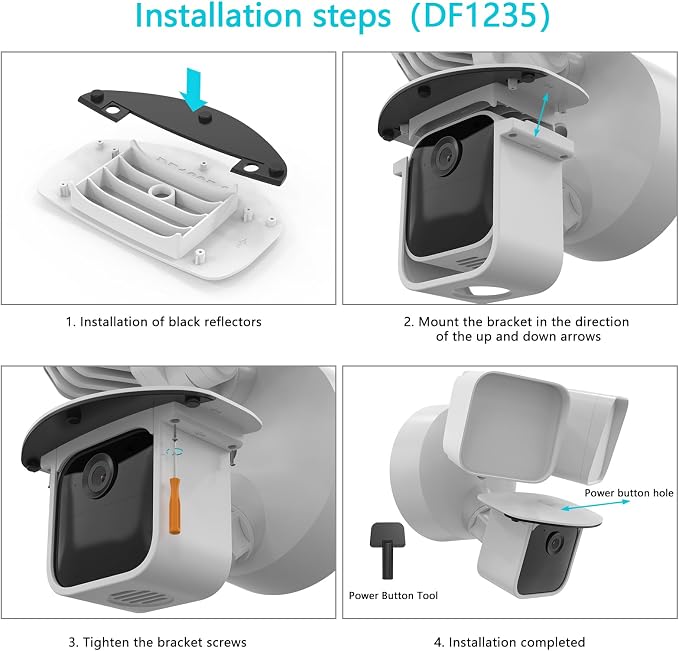 Installation steps（DF1235）

1. Installation of black reflectors

2. Mount the bracket in the direction of the up and down arrows

3. Tighten the bracket screws

Power button hole

Power Button Tool

4. Installation completed