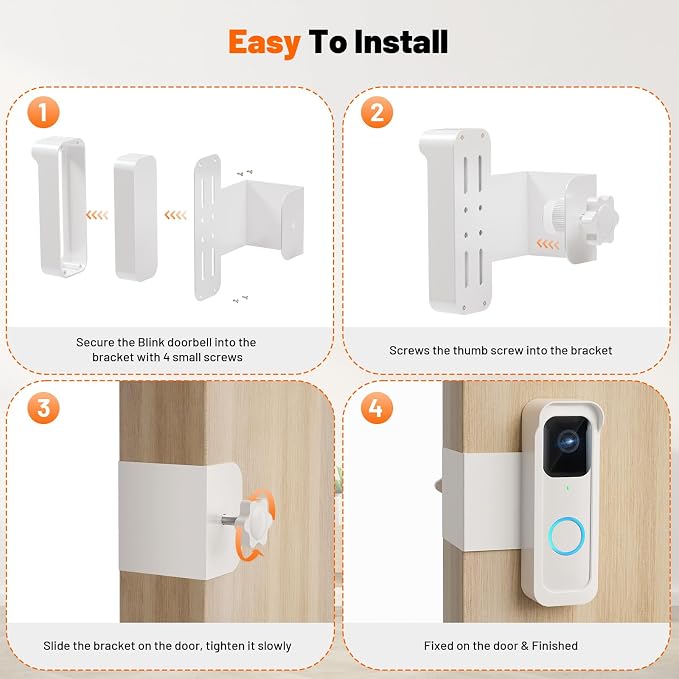 Easy To Install

1

Secure the Blink doorbell into the bracket with 4 small screws

2

Screws the thumb screw into the bracket

3

Slide the bracket on the door, tighten it slowly

4

Fixed on the door & Finished