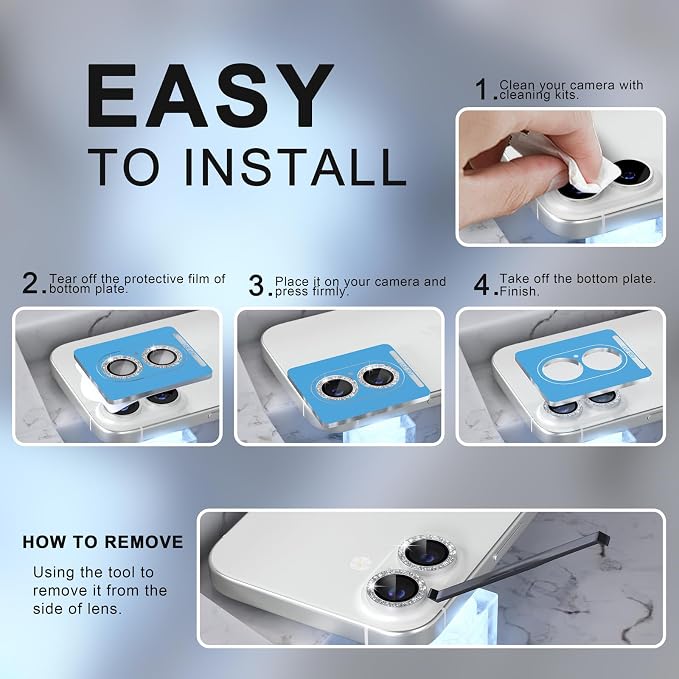 EASY
TO INSTALL

1. Clean your camera with cleaning kits.

2. Tear off the protective film of bottom plate.

3. Place it on your camera and press firmly.

4. Take off the bottom plate. Finish.

HOW TO REMOVE

Using the tool to remove it from the side of lens.