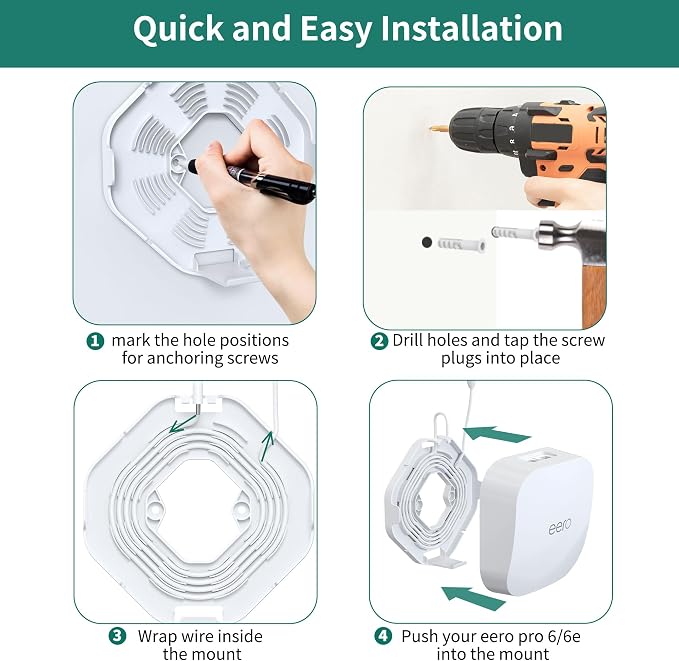 Quick and Easy Installation

1 mark the hole positions for anchoring screws

2 Drill holes and tap the screw plugs into place

3 Wrap wire inside the mount

eero

4 Push your eero pro 6/6e into the mount