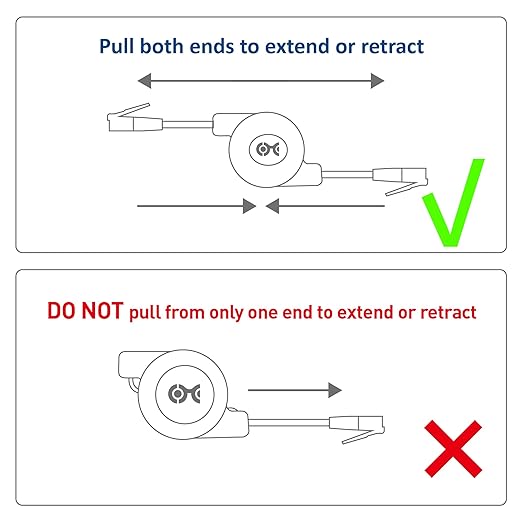 Pull both ends to extend or retract

DO NOT pull from only one end to extend or retract