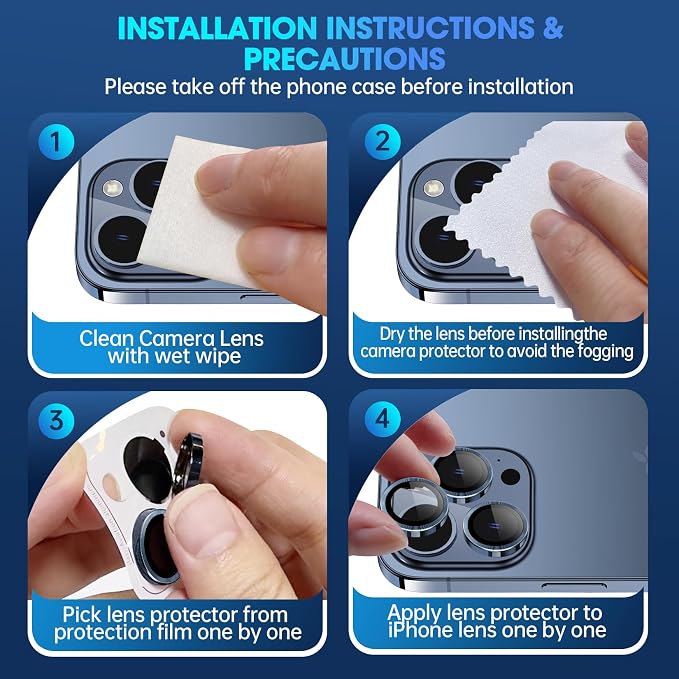 INSTALLATION INSTRUCTIONS & PRECAUTIONS

Please take off the phone case before installation

1

Clean Camera Lens with wet wipe

2

Dry the lens before installingthe camera protector to avoid the fogging

3

Pick lens protector from protection film one by one

4

Apply lens protector to iPhone lens one by one