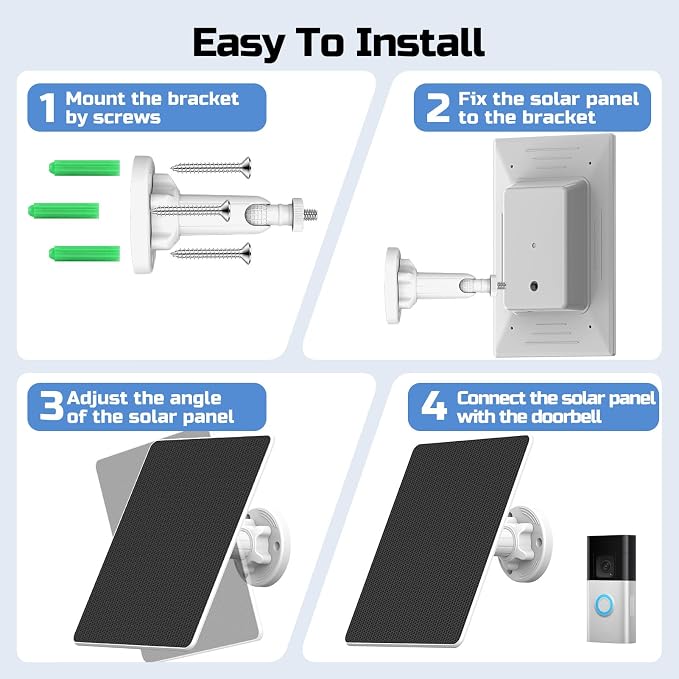 Easy To Install

1 Mount the bracket by screws

2 Fix the solar panel to the bracket

3 Adjust the angle of the solar panel

4 Connect the solar panel with the doorbell