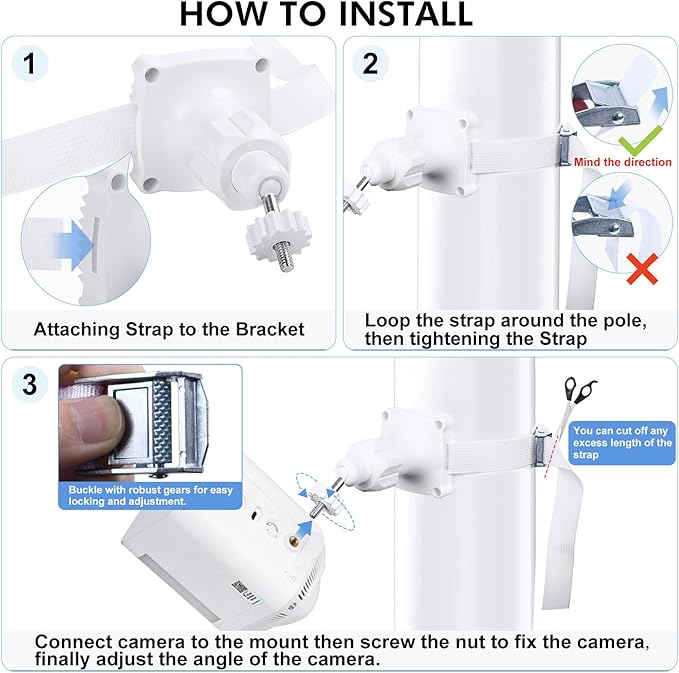 HOW TO INSTALL

1

Attaching Strap to the Bracket

2

Mind the direction

Loop the strap around the pole, then tightening the Strap

3

Buckle with robust gears for easy locking and adjustment.

You can cut off any excess length of the strap

Connect camera to the mount then screw the nut to fix the camera, finally adjust the angle of the camera.