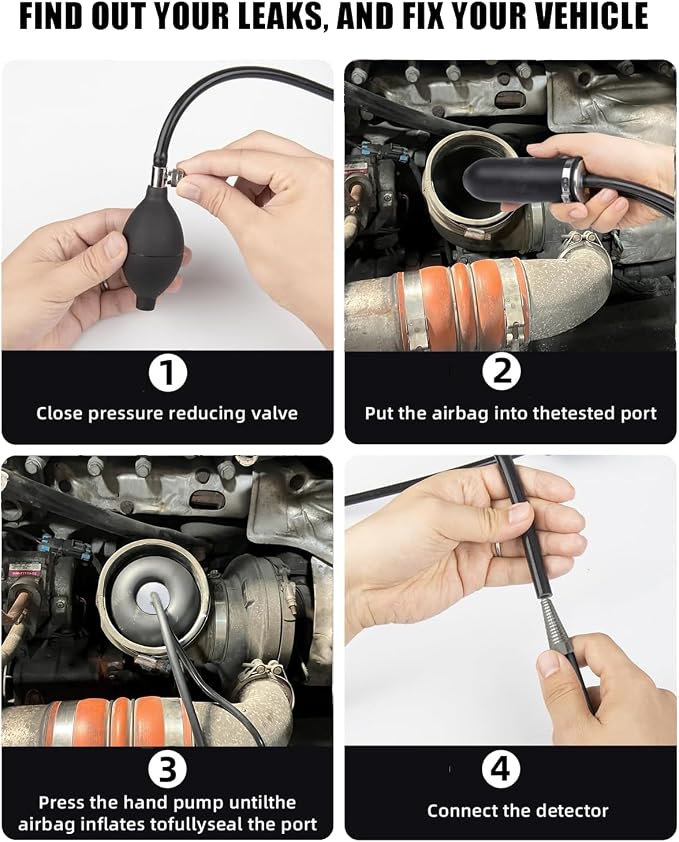 FIND OUT YOUR LEAKS, AND FIX YOUR VEHICLE

1
Close pressure reducing valve

2
Put the airbag into thetested port

3
Press the hand pump untilthe airbag inflates tofullyseal the port

4
Connect the detector