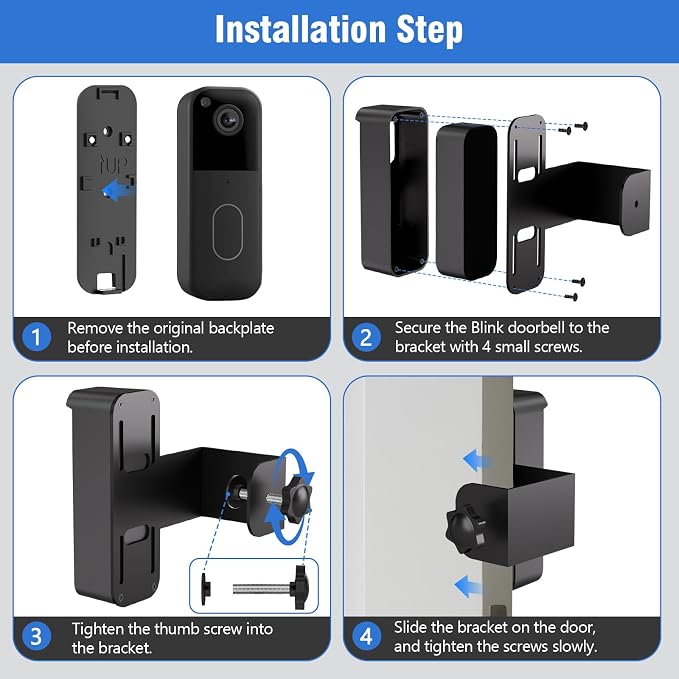 Installation Step

UP

1 Remove the original backplate before installation.

2 Secure the Blink doorbell to the bracket with 4 small screws.

3 Tighten the thumb screw into the bracket.

4 Slide the bracket on the door, and tighten the screws slowly.