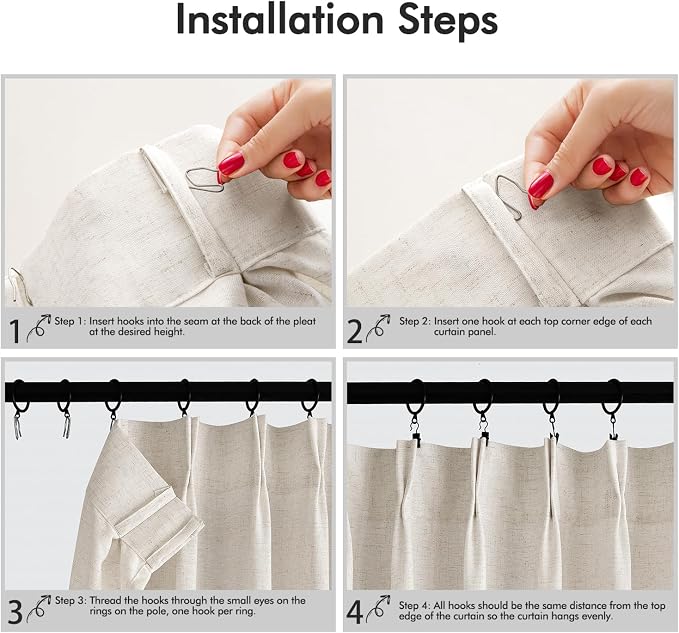 Installation Steps

1 Step 1: Insert hooks into the seam at the back of the pleat at the desired height.

2 Step 2: Insert one hook at each top corner edge of each curtain panel.

3 Step 3: Thread the hooks through the small eyes on the rings on the pole, one hook per ring.

4 Step 4: All hooks should be the same distance from the top edge of the curtain so the curtain hangs evenly.