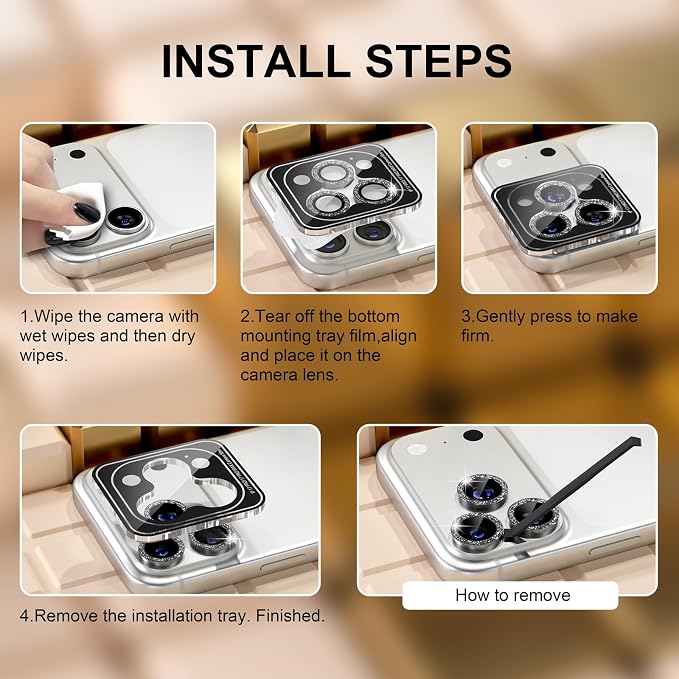 INSTALL STEPS

1.Wipe the camera with wet wipes and then dry wipes.

2.Tear off the bottom mounting tray film,align and place it on the camera lens.

3.Gently press to make firm.

4.Remove the installation tray. Finished.

How to remove