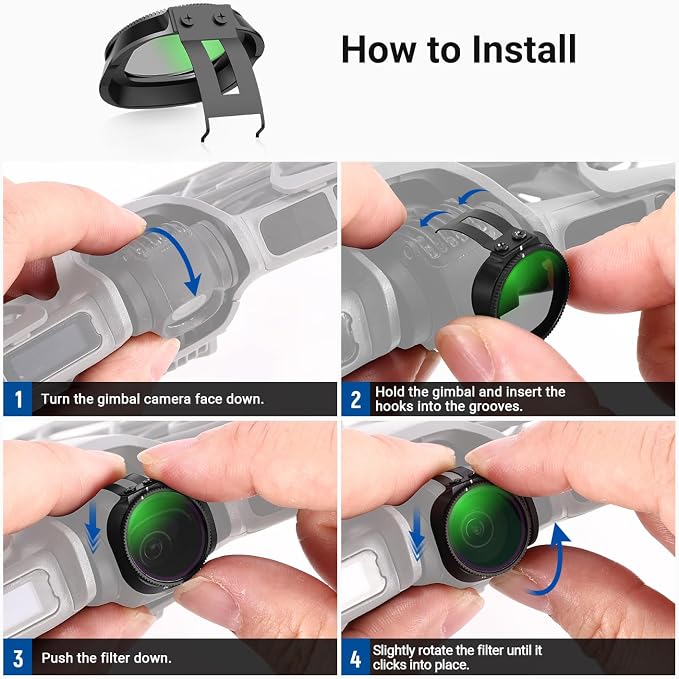 How to Install

1 Turn the gimbal camera face down.

2 Hold the gimbal and insert the hooks into the grooves.

3 Push the filter down.

4 Slightly rotate the filter until it clicks into place.