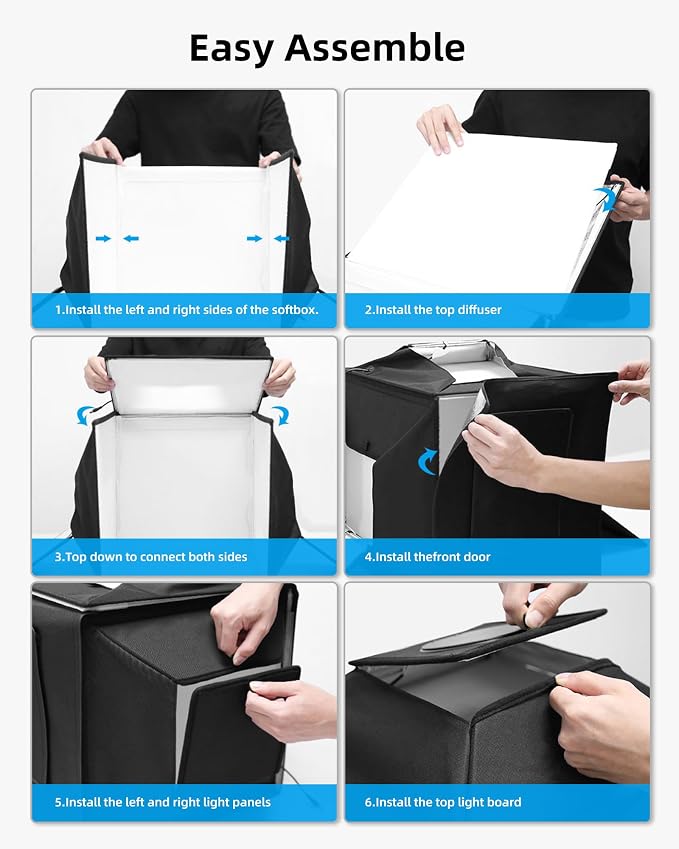 Easy Assemble

1.Install the left and right sides of the softbox.

2.Install the top diffuser

3.Top down to connect both sides

4.Install thefront door

5.Install the left and right light panels

6.Install the top light board