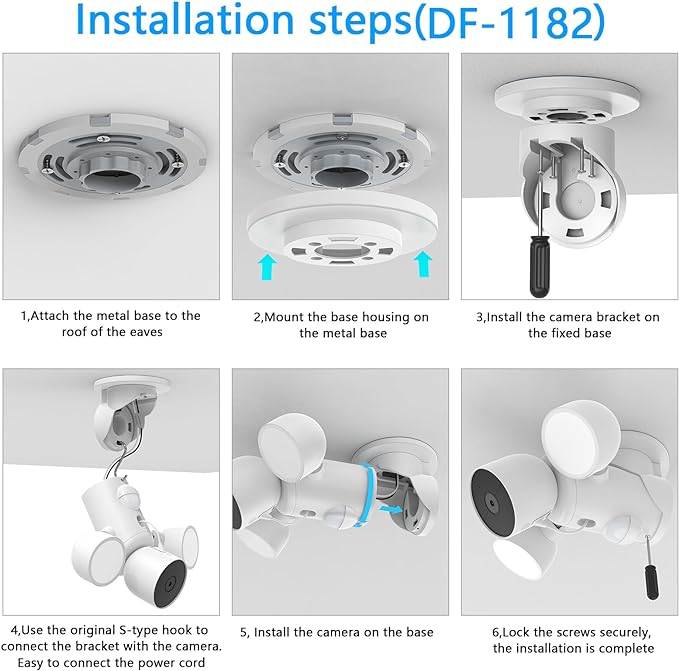 Installation steps(DF-1182)

1,Attach the metal base to the roof of the eaves

2,Mount the base housing on the metal base

3,Install the camera bracket on the fixed base

4,Use the original S-type hook to connect the bracket with the camera. Easy to connect the power cord

5, Install the camera on the base

6,Lock the screws securely, the installation is complete