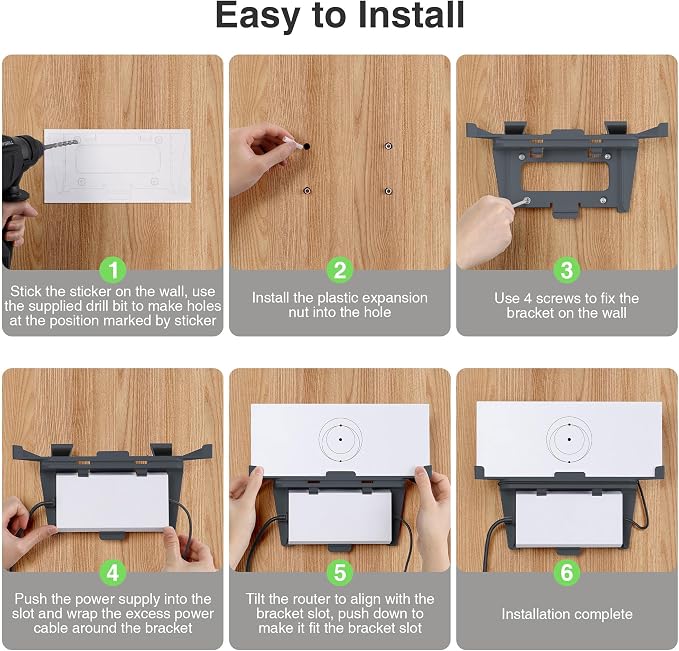 Easy to Install

1
Stick the sticker on the wall, use the supplied drill bit to make holes at the position marked by sticker

2
Install the plastic expansion nut into the hole

3
Use 4 screws to fix the bracket on the wall

4
Push the power supply into the slot and wrap the excess power cable around the bracket

5
Tilt the router to align with the bracket slot, push down to make it fit the bracket slot

6
Installation complete