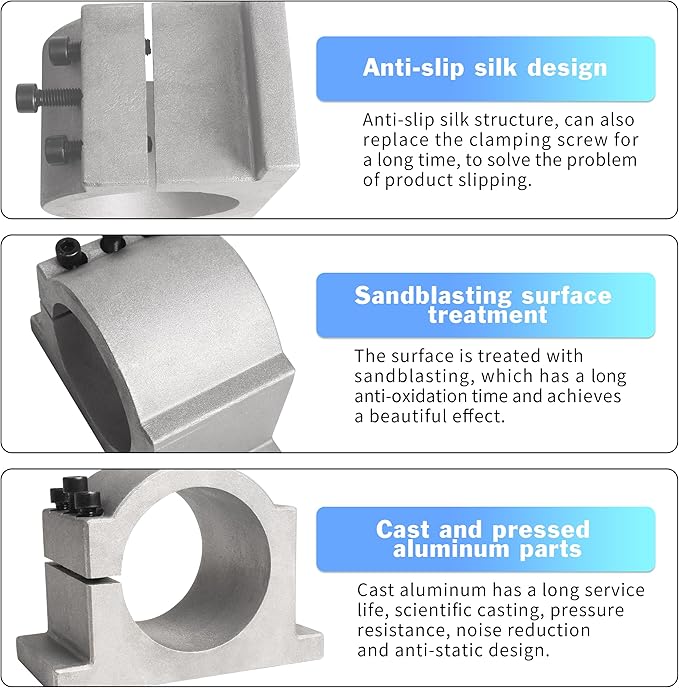 Anti-slip silk design

Anti-slip silk structure, can also replace the clamping screw for a long time, to solve the problem of product slipping.

Sandblasting surface treatment

The surface is treated with sandblasting, which has a long anti-oxidation time and achieves a beautiful effect.

Cast and pressed aluminum parts

Cast aluminum has a long service life, scientific casting, pressure resistance, noise reduction and anti-static design.